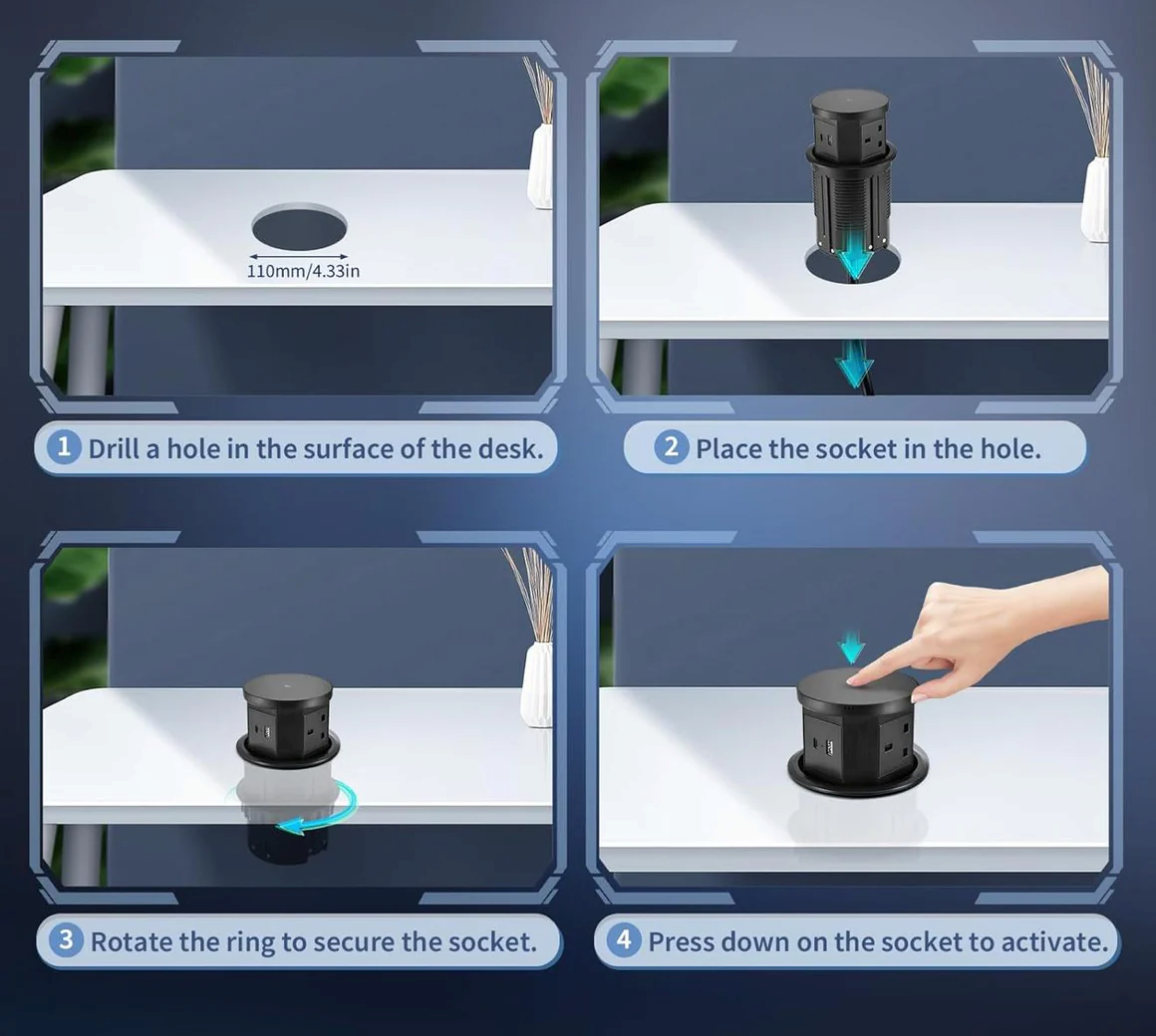 110mm/4.33in

1 Drill a hole in the surface of the desk.

2 Place the socket in the hole.

3 Rotate the ring to secure the socket.

4 Press down on the socket to activate.